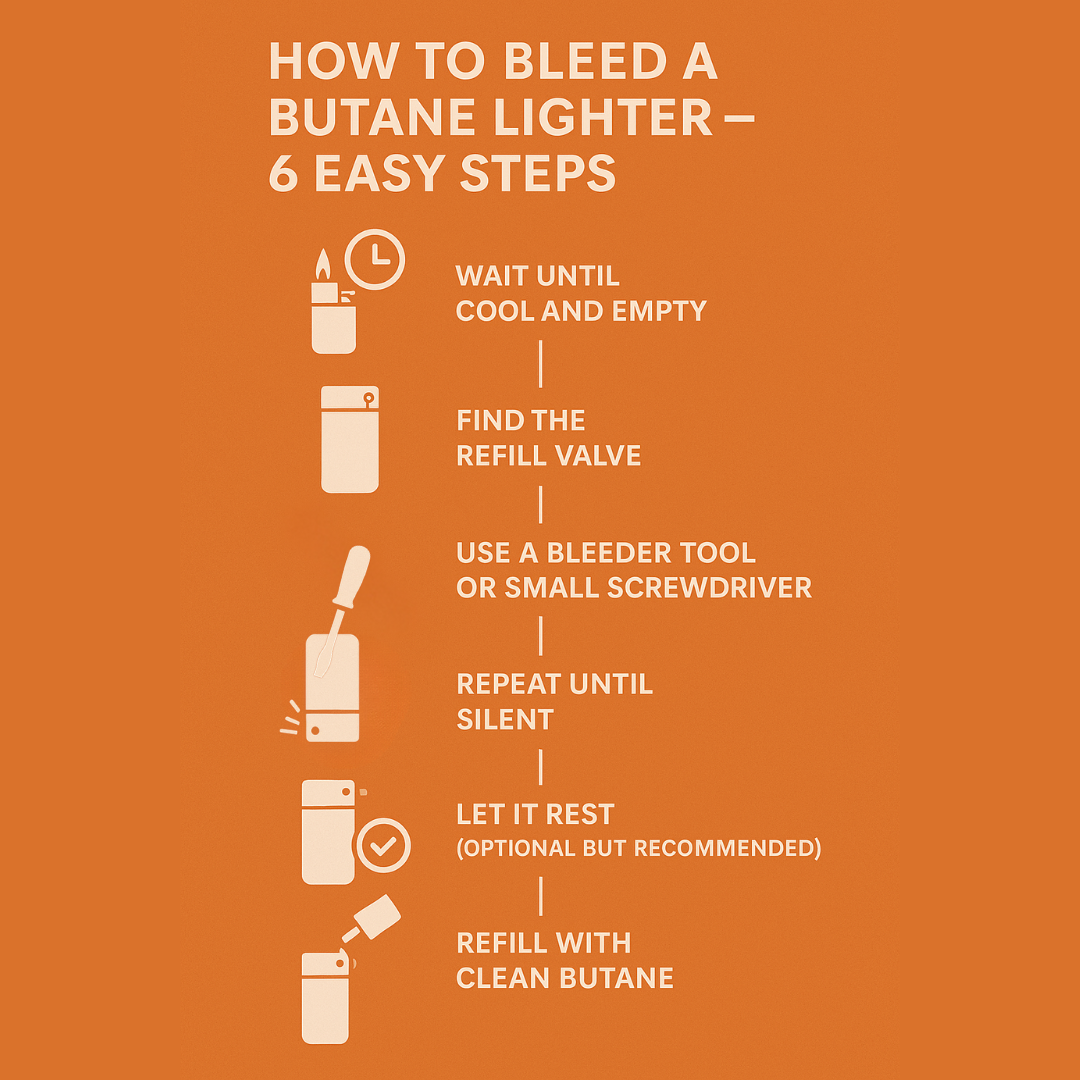 HOW TO BLEED A BUTANE LIGHTER – 6 EASY STEPS

WAIT UNTIL COOL AND EMPTY

FIND THE REFILL VALVE

USE A BLEEDER TOOL OR SMALL SCREWDRIVER

REPEAT UNTIL SILENT

LET IT REST (OPTIONAL BUT RECOMMENDED)

REFILL WITH CLEAN BUTANE